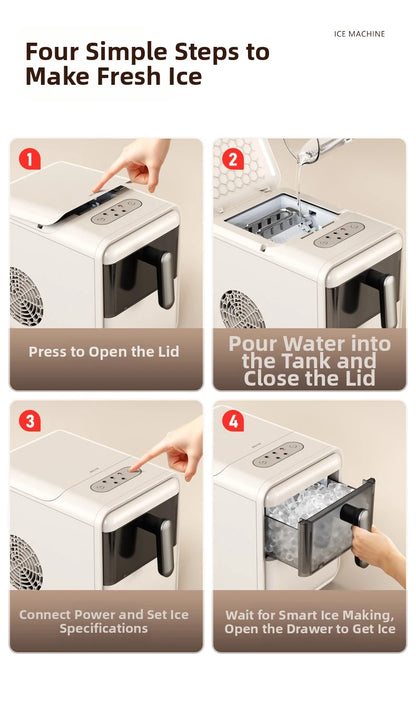 ICE MACHINE

Four Simple Steps to Make Fresh Ice

1

Press to Open the Lid

2

Pour Water into the Tank and Close the Lid

3

Connect Power and Set Ice Specifications

4

Wait for Smart Ice Making, Open the Drawer to Get Ice